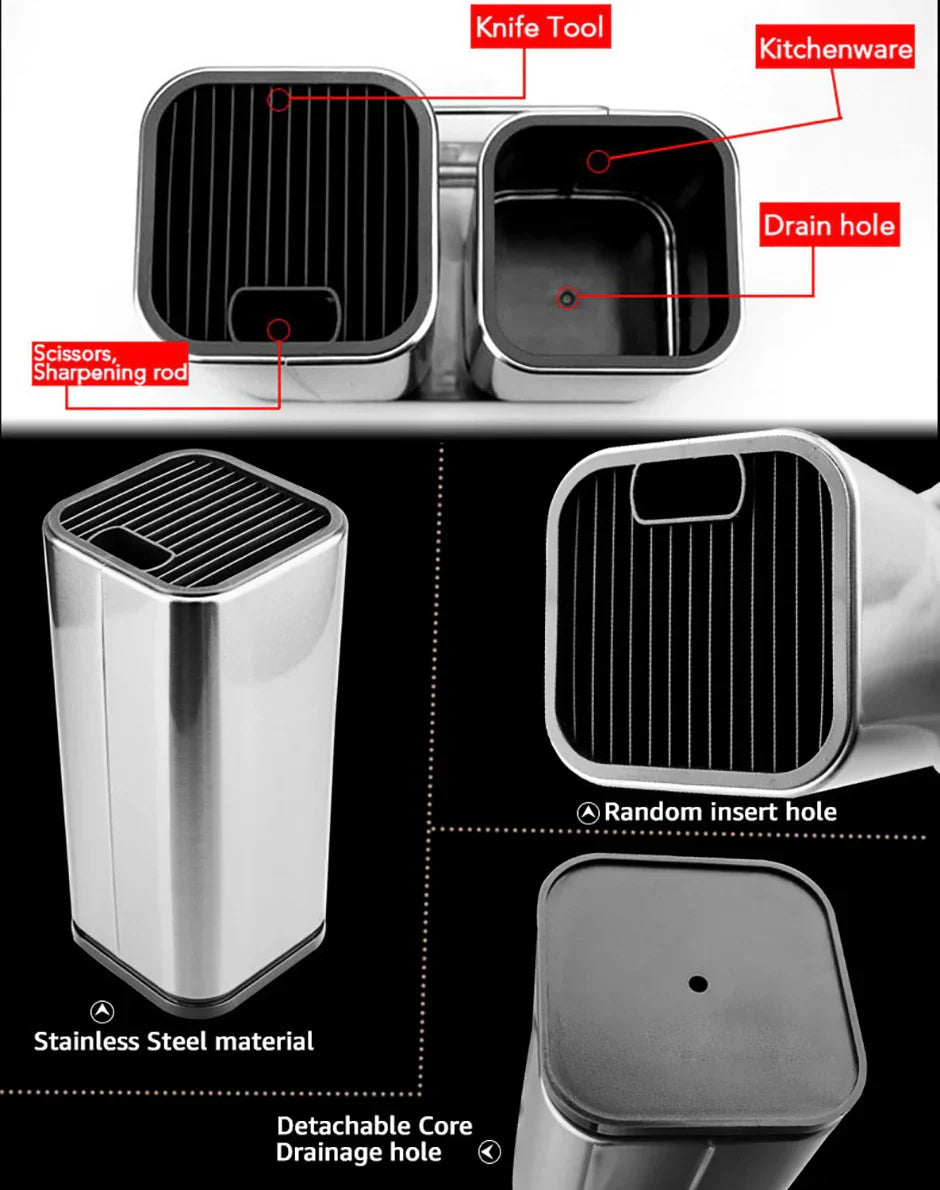 Knife Tool

Kitchenware

Drain hole

Scissors, Sharpening rod

Random insert hole

Stainless Steel material

Detachable Core Drainage hole